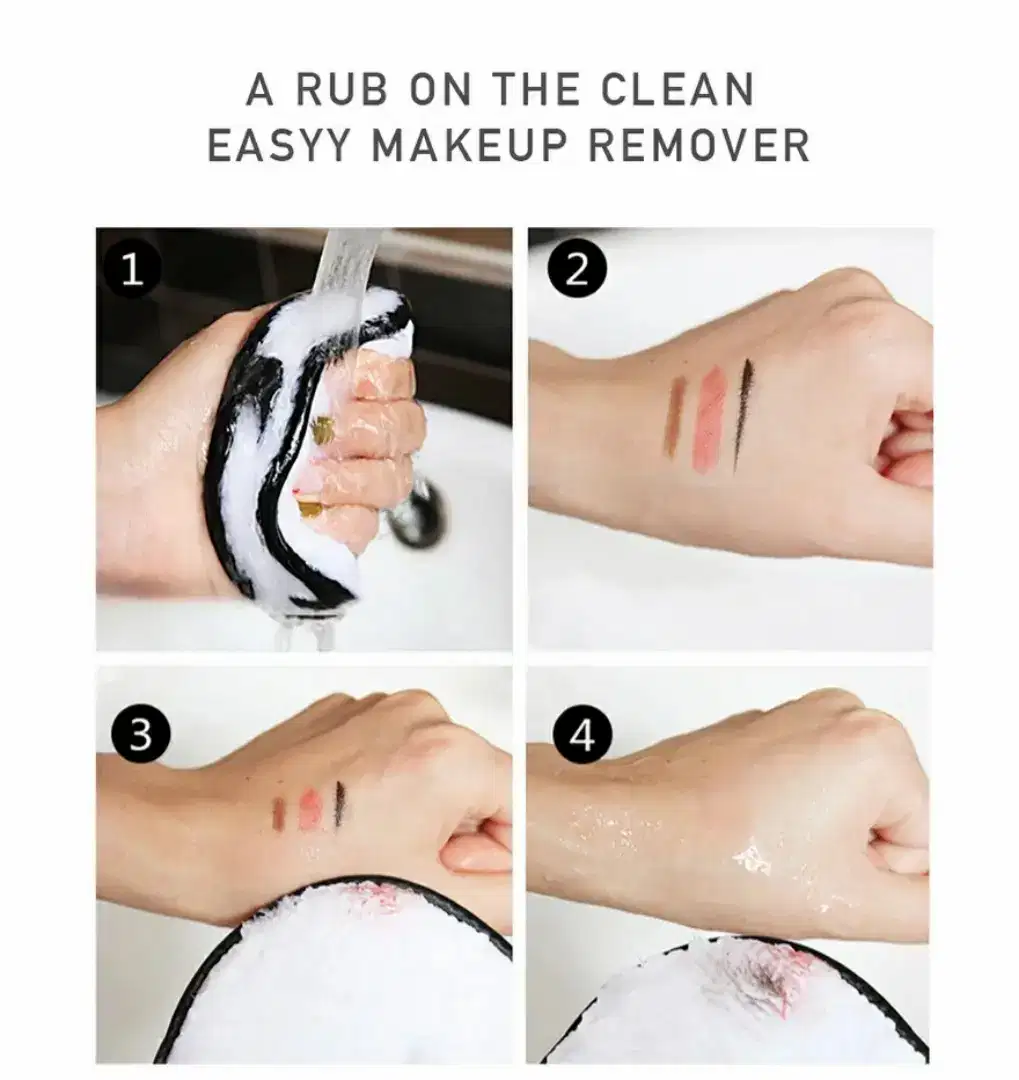 A RUB ON THE CLEAN
EASYY MAKEUP REMOVER

1

2

3

4