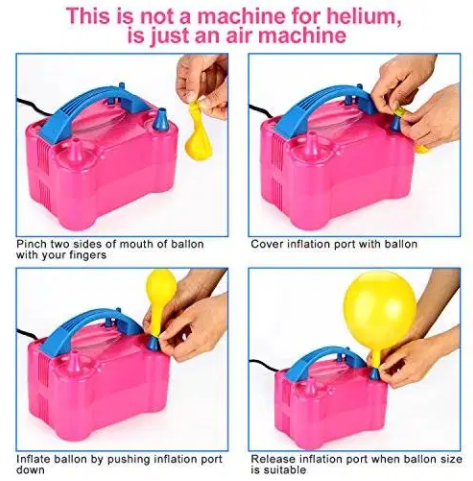 This is not a machine for helium, is just an air machine

Pinch two sides of mouth of ballon with your fingers

Cover inflation port with ballon

Inflate ballon by pushing inflation port down

Release inflation port when ballon size is suitable